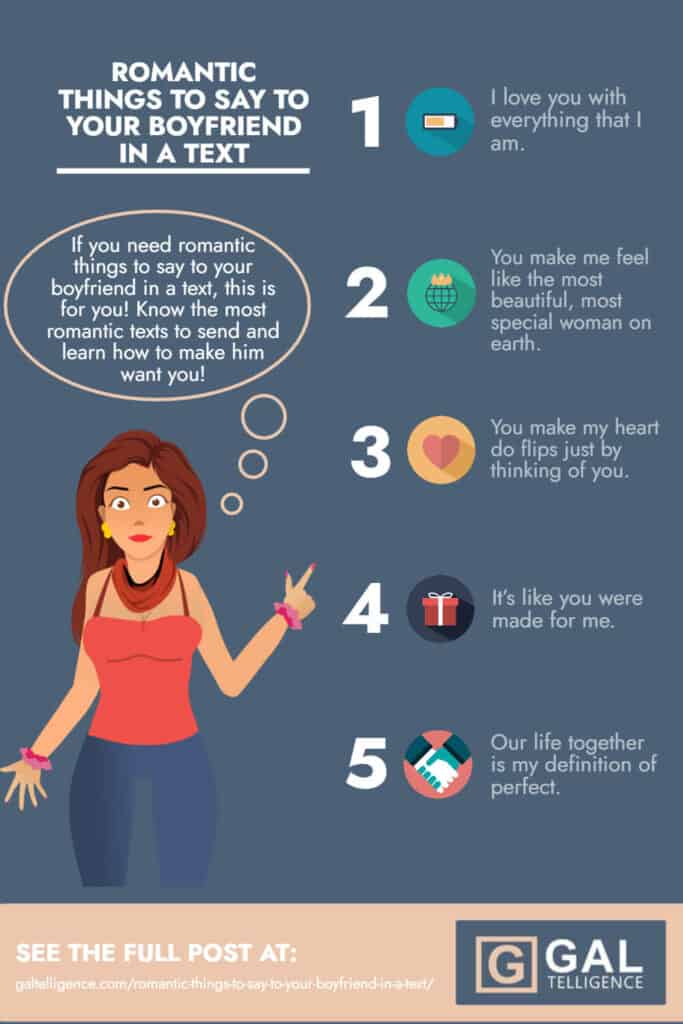 ROMANTIC THINGS TO SAY TO YOUR BOYFRIEND IN A TEXT

If you need romantic things to say to your boyfriend in a text, this is for you! Know the most romantic texts to send and learn how to make him want you!

1 I love you with everything that I am.

2 You make me feel like the most beautiful, most special woman on earth.

3 You make my heart do flips just by thinking of you.

4 It's like you were made for me.

5 Our life together is my definition of perfect.

SEE THE FULL POST AT:
galtelligence.com/romantic-things-to-say-to-your-boyfriend-in-a-text/

G GAL TELLIGENCE