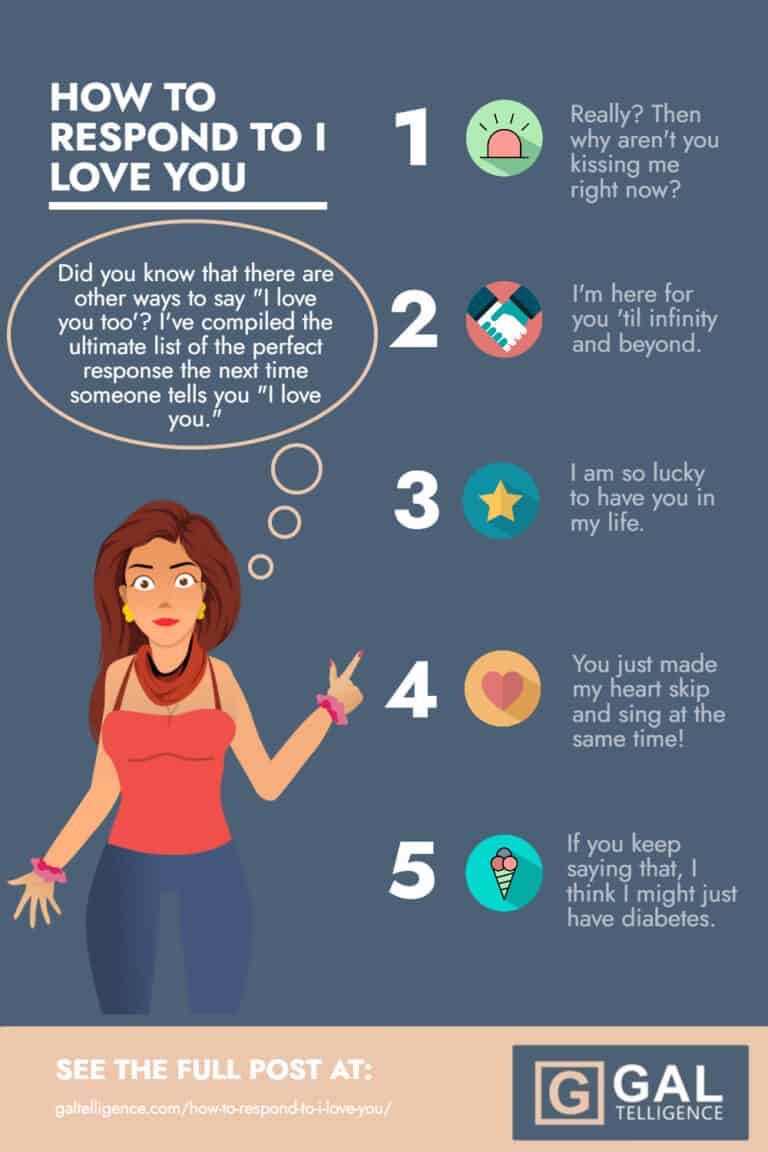 HOW TO RESPOND TO I LOVE YOU

Did you know that there are other ways to say "I love you too'? I've compiled the ultimate list of the perfect response the next time someone tells you "I love you."

1

Really? Then why aren't you kissing me right now?

2

I'm here for you 'til infinity and beyond.

3

I am so lucky to have you in my life.

4

You just made my heart skip and sing at the same time!

5

If you keep saying that, I think I might just have diabetes.

SEE THE FULL POST AT:

galtelligence.com/how-to-respond-to-i-love-you/

G GAL TELLIGENCE