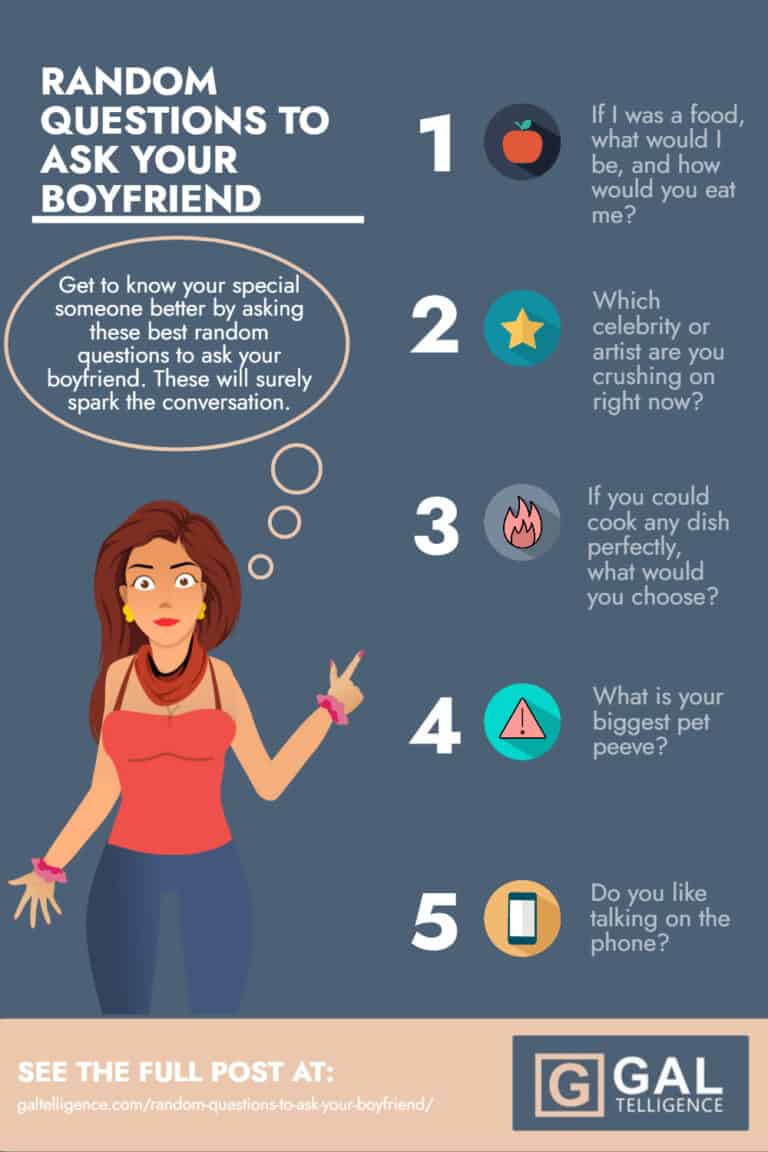 RANDOM QUESTIONS TO ASK YOUR BOYFRIEND

Get to know your special someone better by asking these best random questions to ask your boyfriend. These will surely spark the conversation.

1 If I was a food, what would I be, and how would you eat me?

2 Which celebrity or artist are you crushing on right now?

3 If you could cook any dish perfectly, what would you choose?

4 What is your biggest pet peeve?

5 Do you like talking on the phone?

SEE THE FULL POST AT:
galtelligence.com/random-questions-to-ask-your-boyfriend/

G GAL TELLIGENCE