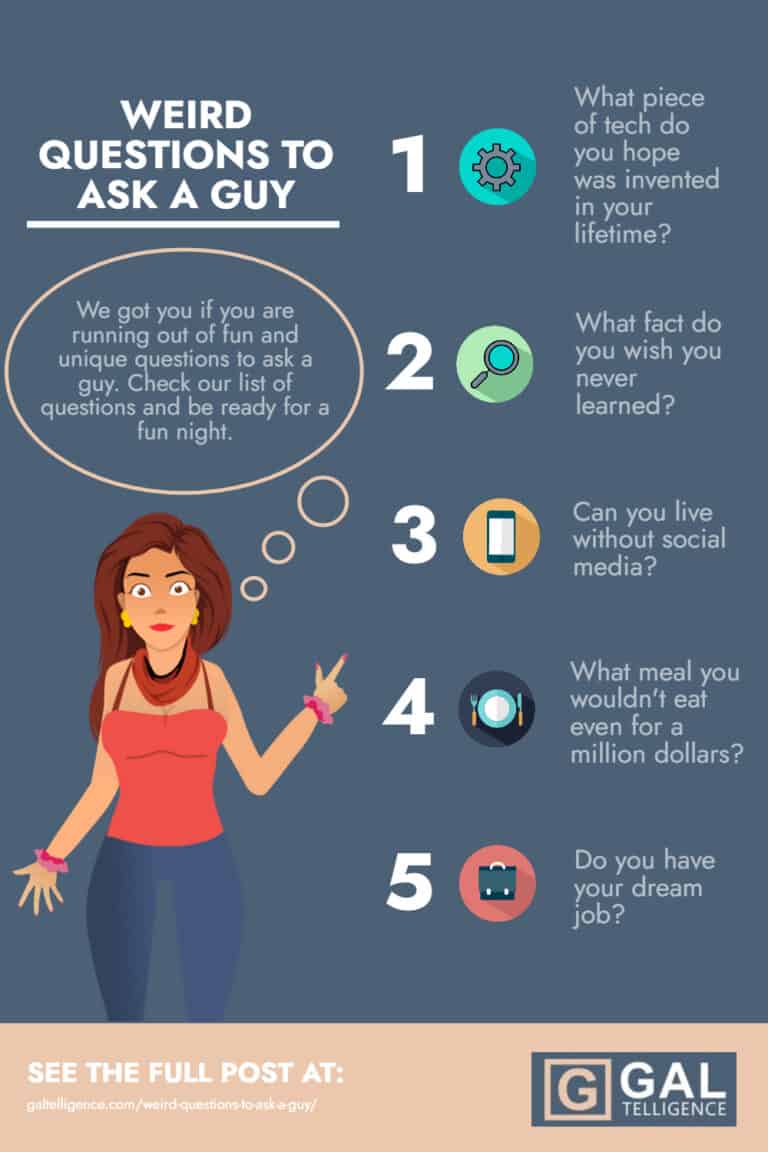 WEIRD QUESTIONS TO ASK A GUY

We got you if you are running out of fun and unique questions to ask a guy. Check our list of questions and be ready for a fun night.

1 What piece of tech do you hope was invented in your lifetime?

2 What fact do you wish you never learned?

3 Can you live without social media?

4 What meal you wouldn't eat even for a million dollars?

5 Do you have your dream job?

SEE THE FULL POST AT:
galtelligence.com/weird-questions-to-ask-a-guy/

G GAL TELLIGENCE