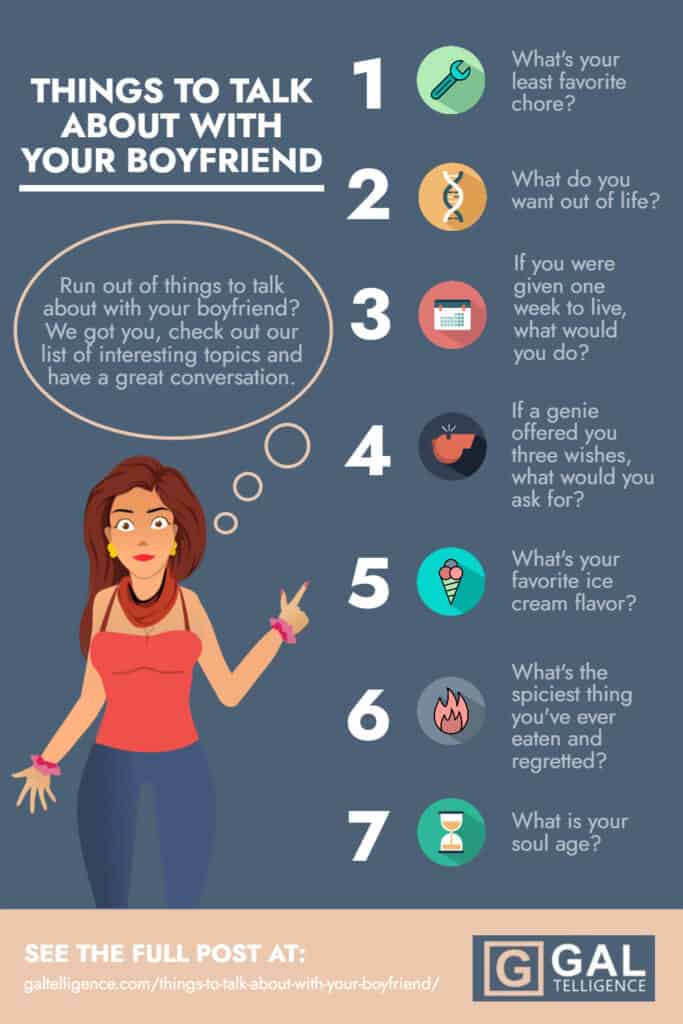 THINGS TO TALK ABOUT WITH YOUR BOYFRIEND

Run out of things to talk about with your boyfriend? We got you, check out our list of interesting topics and have a great conversation.

1 What's your least favorite chore?

2 What do you want out of life?

3 If you were given one week to live, what would you do?

4 If a genie offered you three wishes, what would you ask for?

5 What's your favorite ice cream flavor?

6 What's the spiciest thing you've ever eaten and regretted?

7 What is your soul age?

SEE THE FULL POST AT:
galtelligence.com/things-to-talk-about-with-your-boyfriend/

G GAL TELLIGENCE